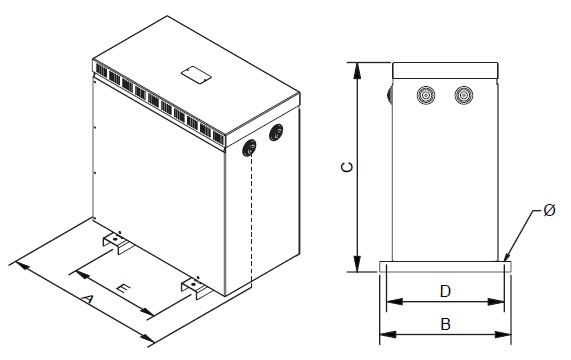 E
A
C
Ø
D
B